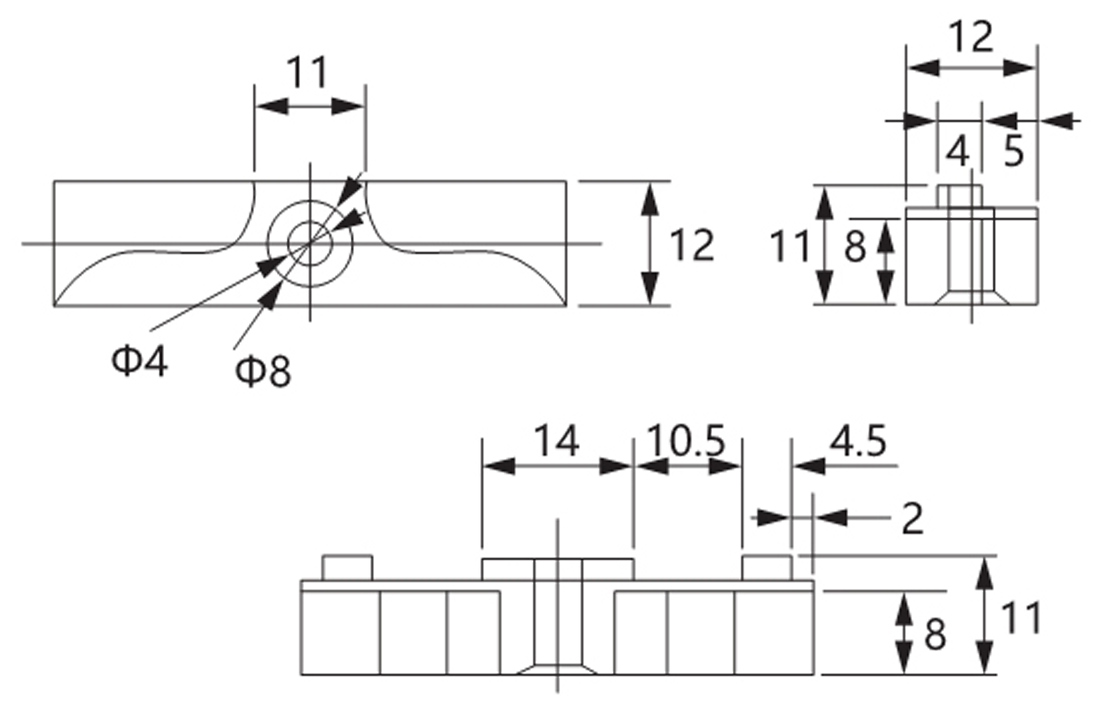 11

12

Φ4

Φ8

12

4

5

11

8

14

10.5

4.5

2

8

11